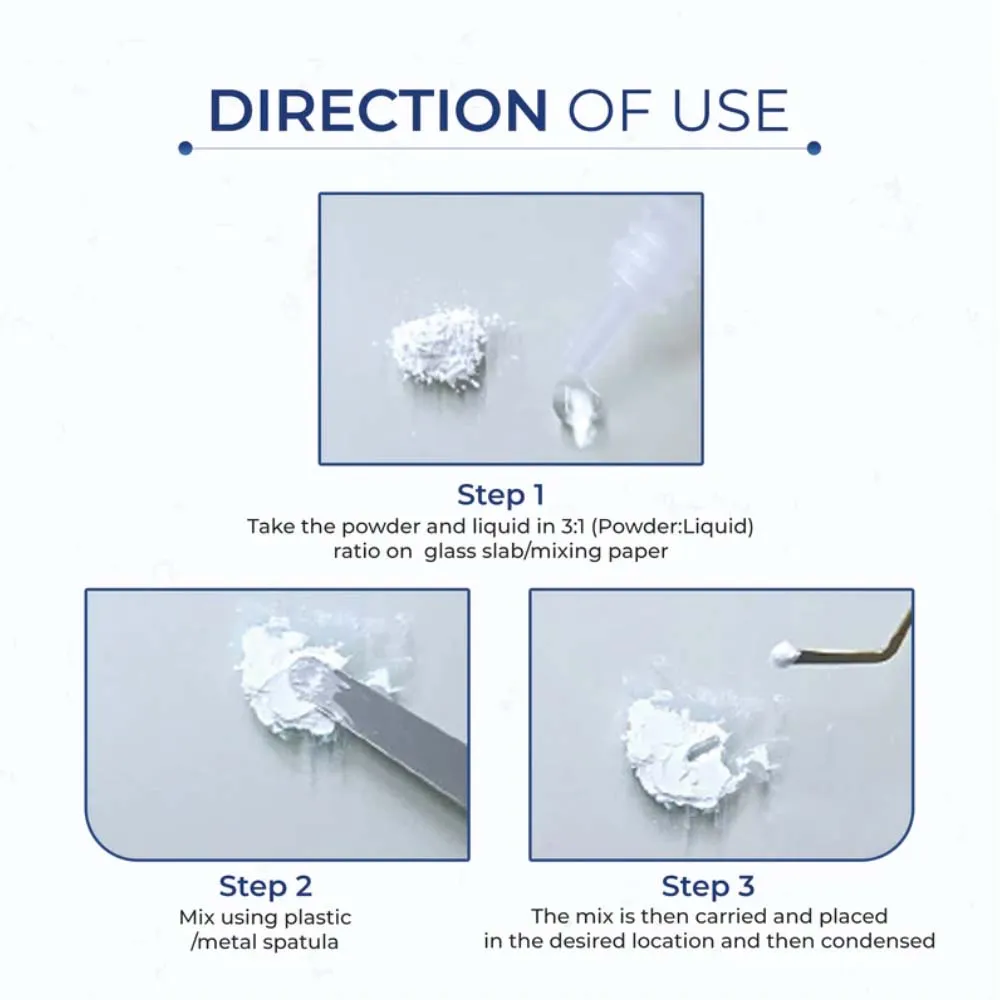 DIRECTION OF USE

Step 1
Take the powder and liquid in 3:1 (Powder:Liquid) ratio on glass slab/mixing paper

Step 2
Mix using plastic /metal spatula

Step 3
The mix is then carried and placed in the desired location and then condensed